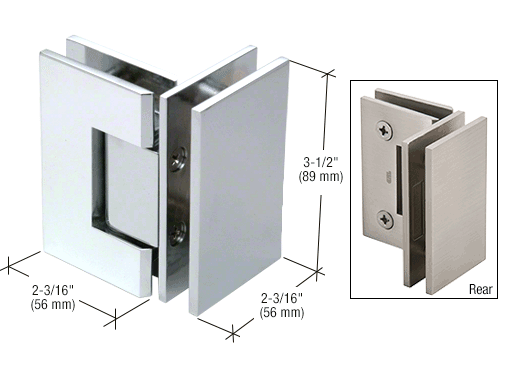 3-1/2"
(89 mm)

2-3/16"
(56 mm)

2-3/16"
(56 mm)

Rear