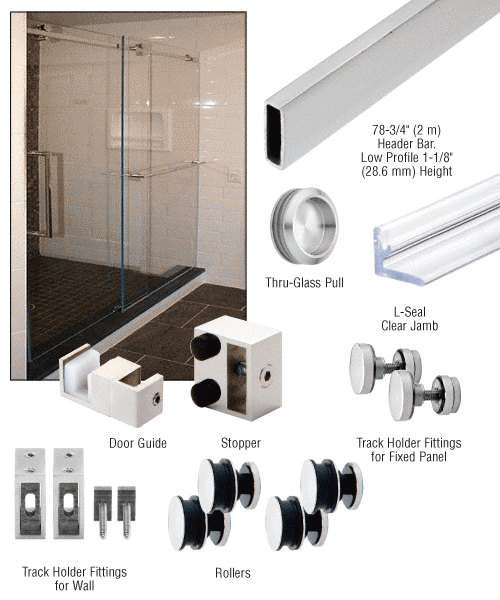 78-3/4" (2 m) Header Bar. Low Profile 1-1/8" (28.6 mm) Height

Thru-Glass Pull

L-Seal Clear Jamb

Door Guide

Stopper

Track Holder Fittings for Fixed Panel

Track Holder Fittings for Wall

Rollers