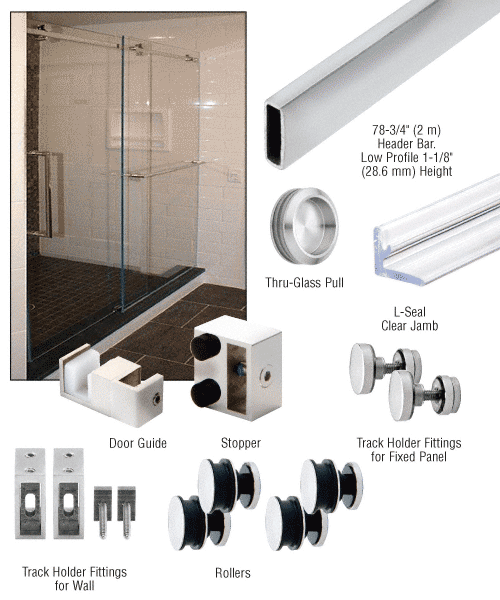 78-3/4" (2 m)
Header Bar.
Low Profile 1-1/8"
(28.6 mm) Height

Thru-Glass Pull

L-Seal
Clear Jamb

Door Guide

Stopper

Track Holder Fittings
for Fixed Panel

Track Holder Fittings
for Wall

Rollers