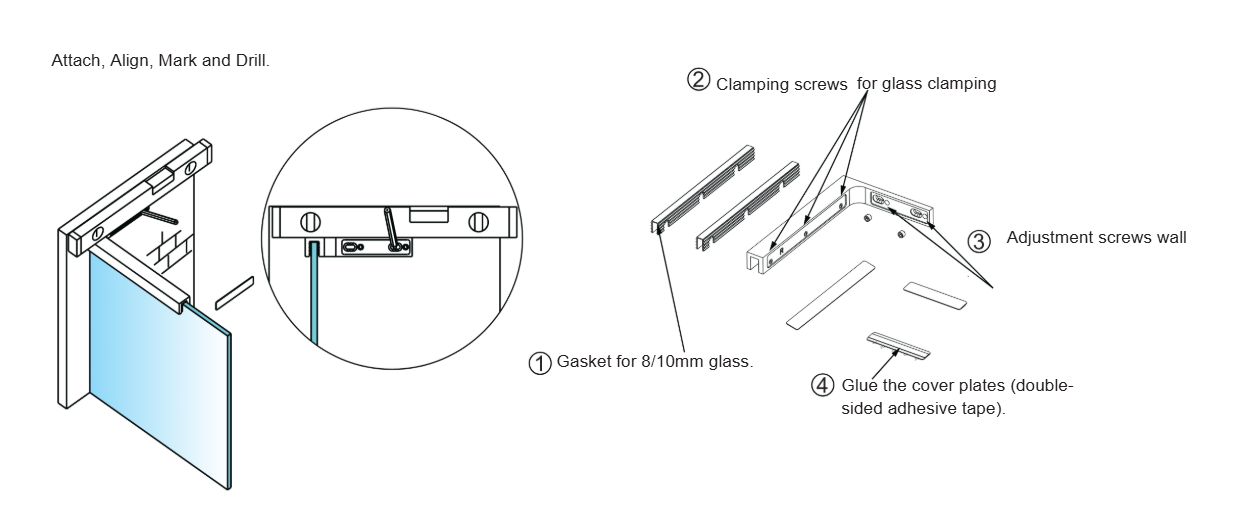 Attach, Align, Mark and Drill.

② Clamping screws for glass clamping

③ Adjustment screws wall

① Gasket for 8/10mm glass.

④ Glue the cover plates (double-sided adhesive tape).